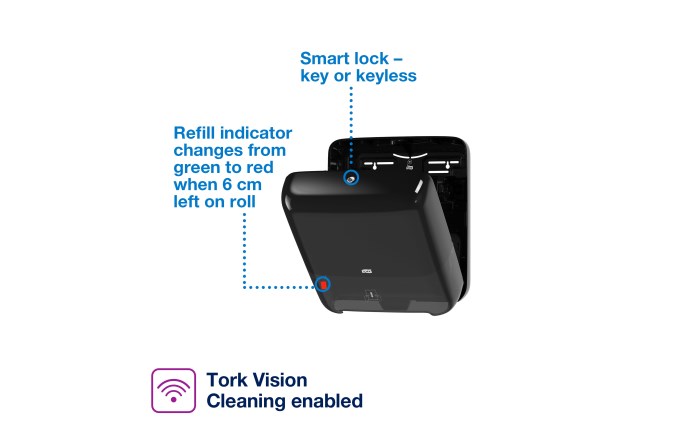 Smart lock – key or keyless

Refill indicator changes from green to red when 6 cm left on roll

Tork Vision Cleaning enabled